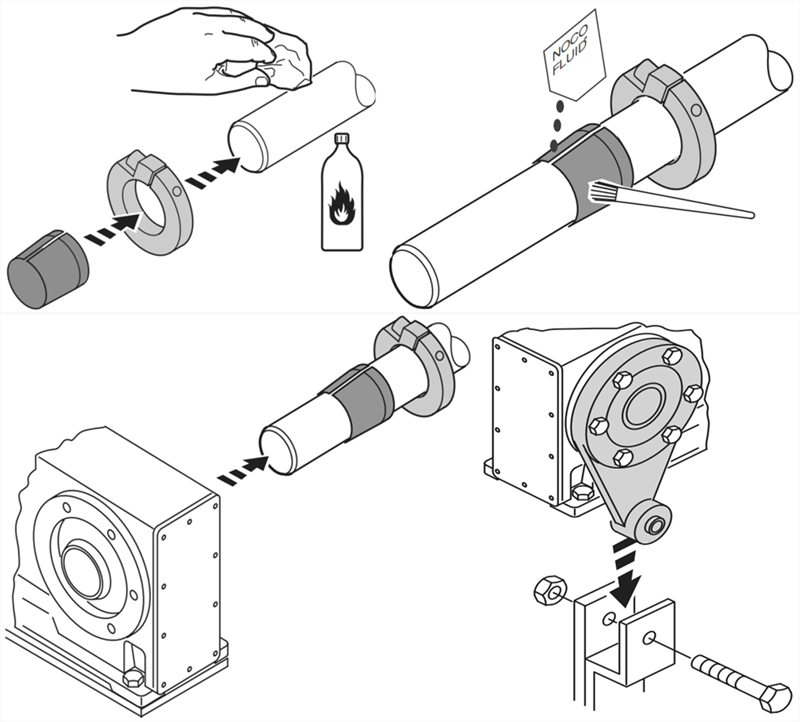 NOCO FLUID